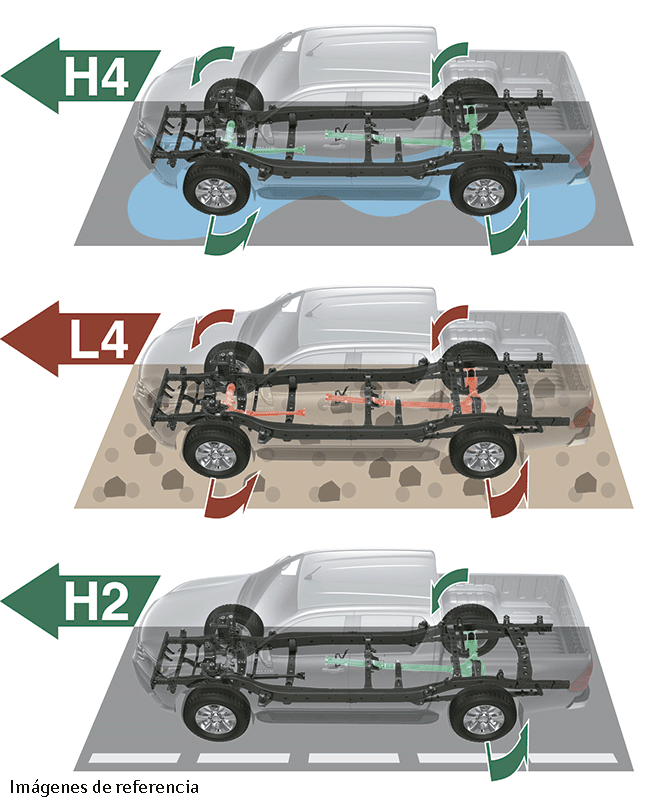 H4

L4

H2

Imágenes de referencia